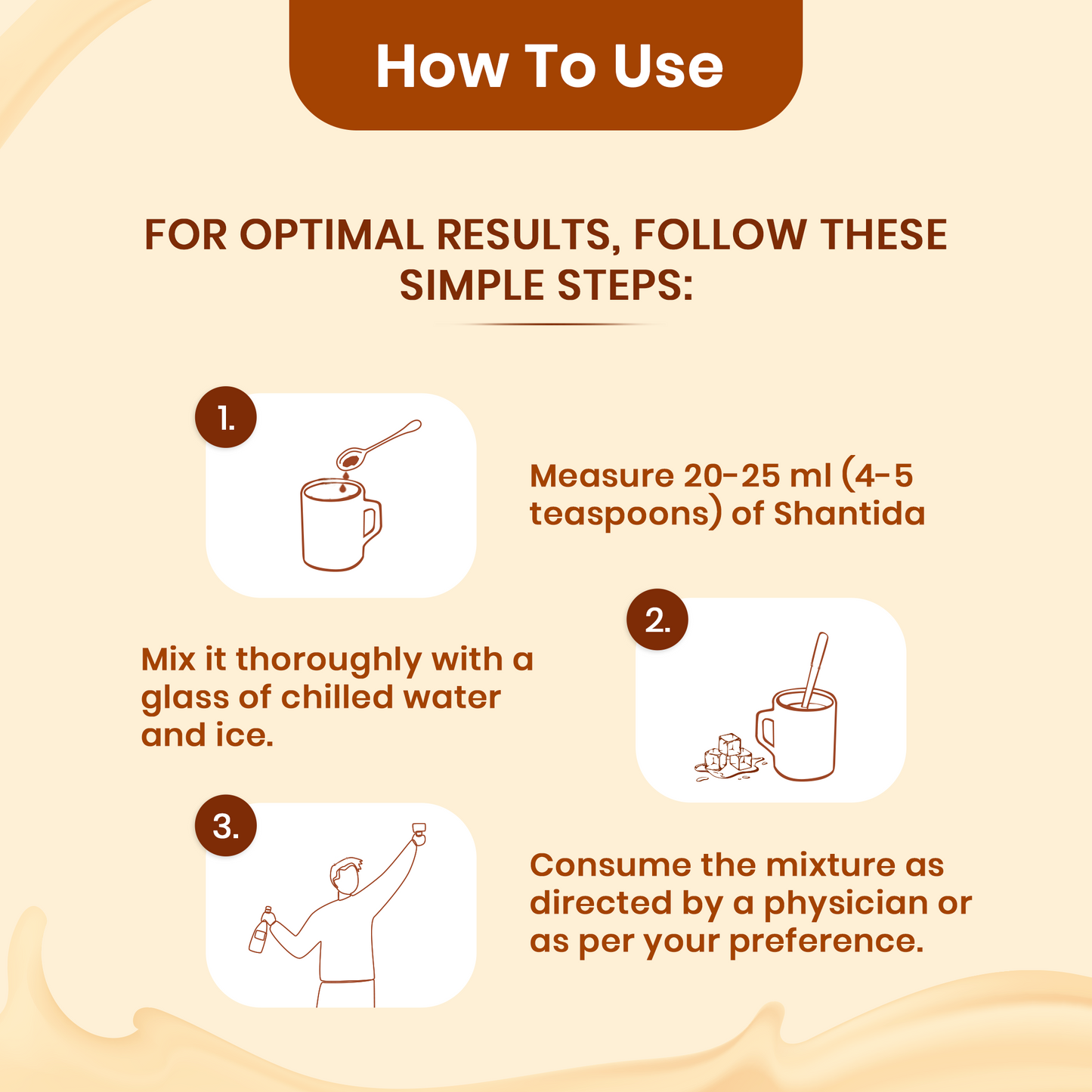 How To Use

FOR OPTIMAL RESULTS, FOLLOW THESE SIMPLE STEPS:

1.

Measure 20-25 ml (4-5 teaspoons) of Shantida

2.

Mix it thoroughly with a glass of chilled water and ice.

3.

Consume the mixture as directed by a physician or as per your preference.