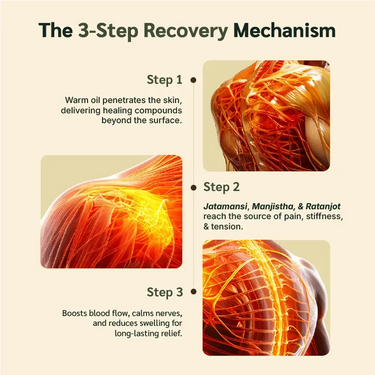 The 3-Step Recovery Mechanism

Step 1

Warm oil penetrates the skin, delivering healing compounds beyond the surface.

Step 2

Jatamansi, Manjistha, & Ratanjot reach the source of pain, stiffness, & tension.

Step 3

Boosts blood flow, calms nerves, and reduces swelling for long-lasting relief.